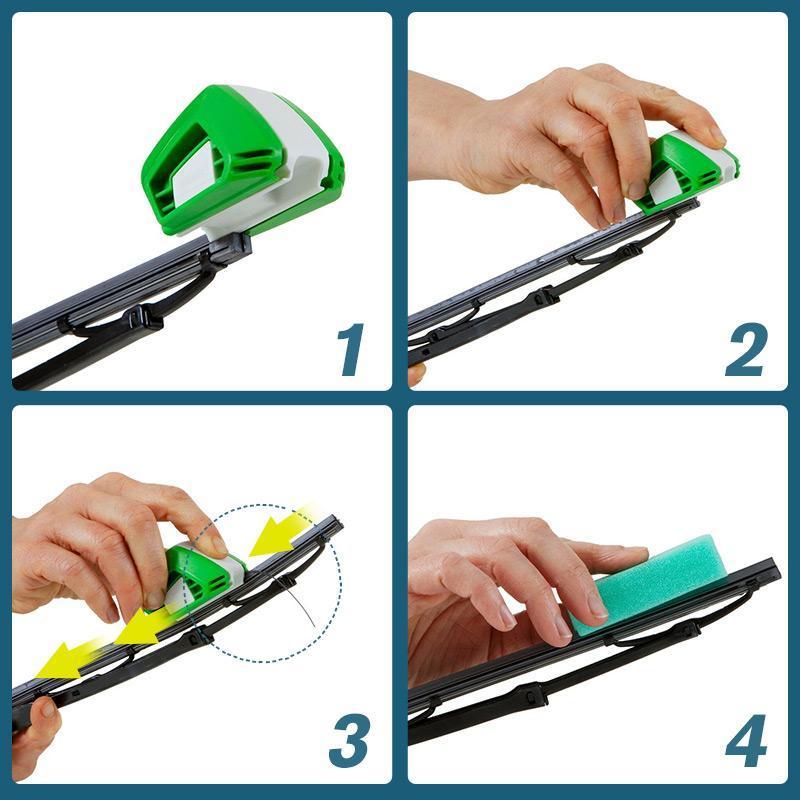 1

2

3

4