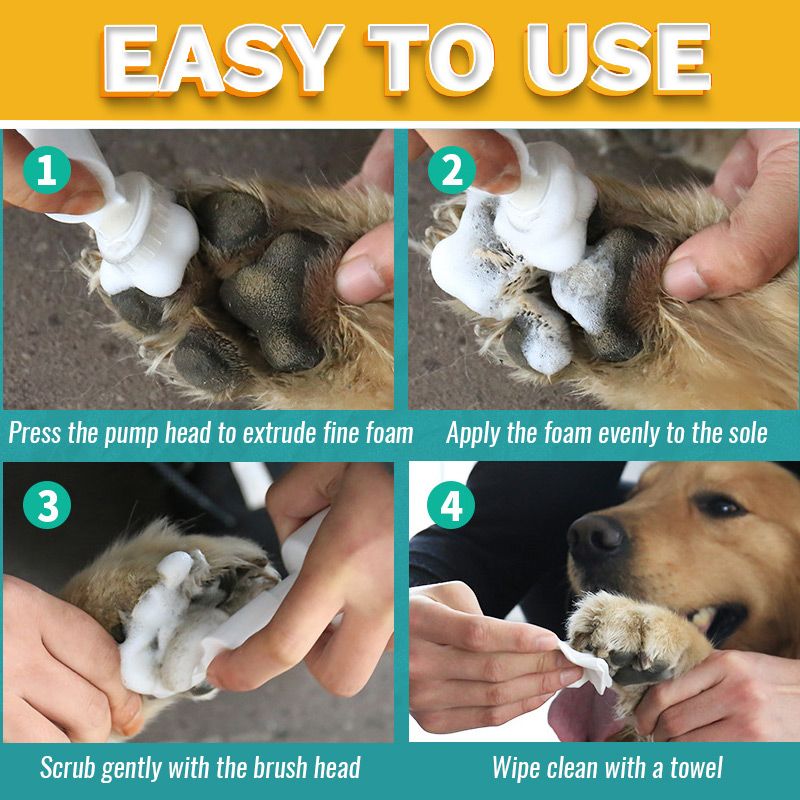 EASY TO USE

1

Press the pump head to extrude fine foam

2

Apply the foam evenly to the sole

3

Scrub gently with the brush head

4

Wipe clean with a towel