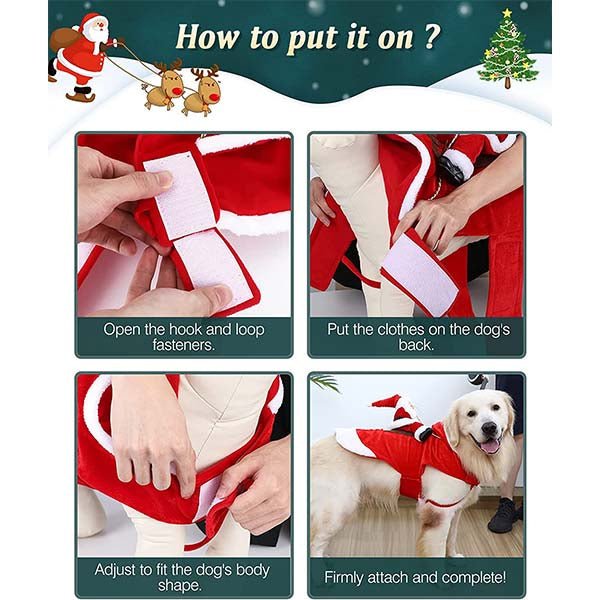 How to put it on ?

Open the hook and loop fasteners.

Put the clothes on the dog's back.

Adjust to fit the dog's body shape.

Firmly attach and complete!