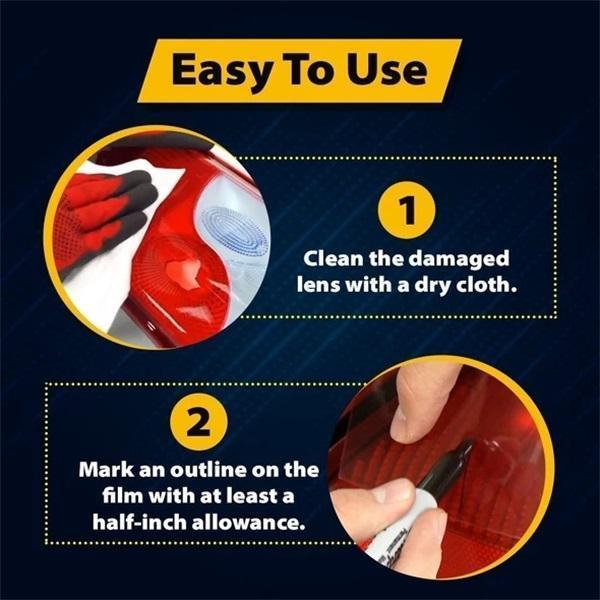 Easy To Use

1

Clean the damaged lens with a dry cloth.

2

Mark an outline on the film with at least a half-inch allowance.