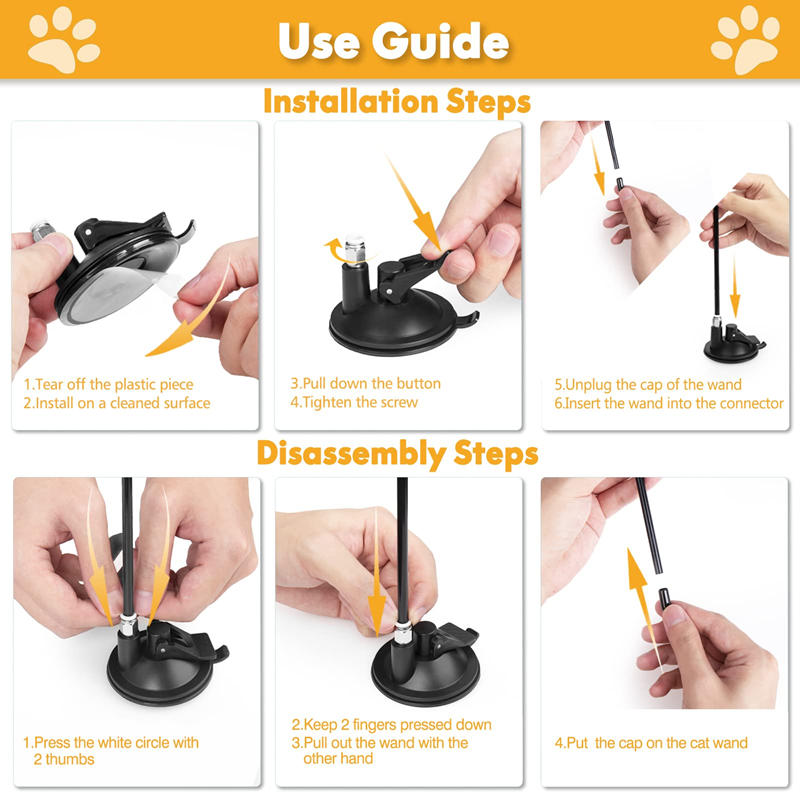 Use Guide

Installation Steps

1.Tear off the plastic piece
2.Install on a cleaned surface

3.Pull down the button
4.Tighten the screw

5.Unplug the cap of the wand
6.Insert the wand into the connector

Disassembly Steps

1.Press the white circle with 2 thumbs

2.Keep 2 fingers pressed down
3.Pull out the wand with the other hand

4.Put the cap on the cat wand