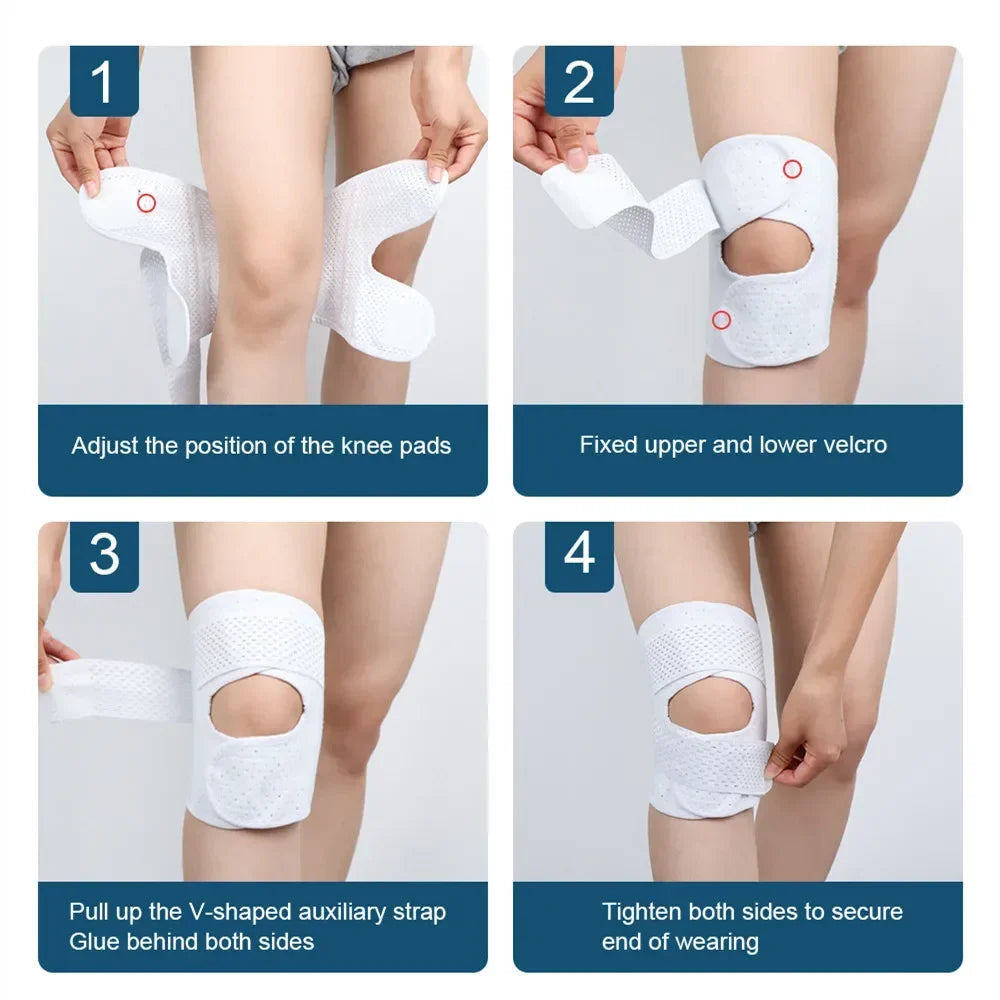 1

Adjust the position of the knee pads

2

Fixed upper and lower velcro

3

Pull up the V-shaped auxiliary strap
Glue behind both sides

4

Tighten both sides to secure
end of wearing