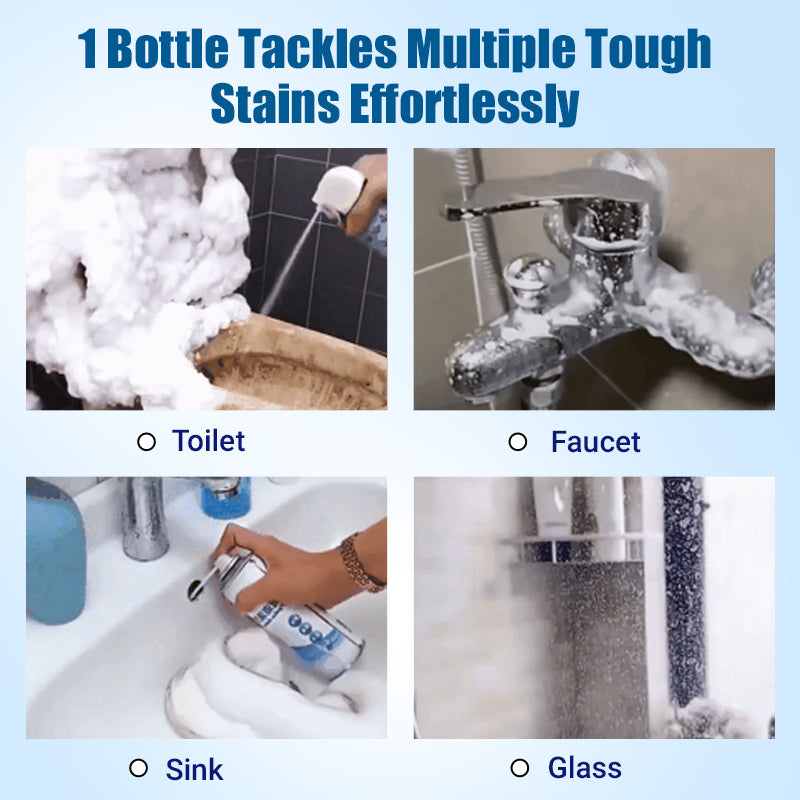 1 Bottle Tackles Multiple Tough Stains Effortlessly

○ Toilet

○ Faucet

○ Sink

○ Glass